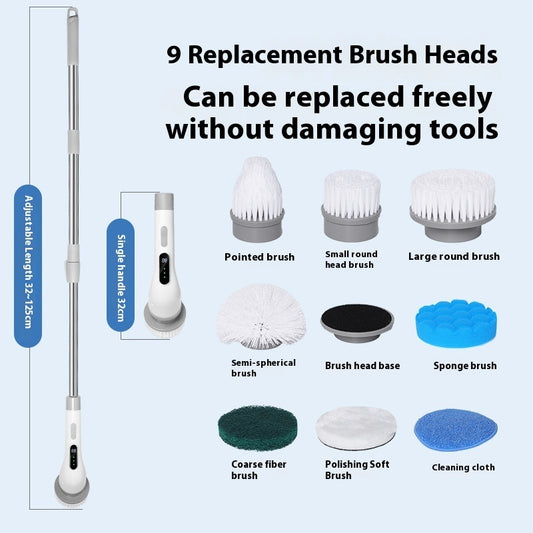 9 Replacement Brush Heads

Can be replaced freely without damaging tools

Adjustable Length 32~125cm

Single handle 32cm

Pointed brush

Small round head brush

Large round brush

Semi-spherical brush

Brush head base

Sponge brush

Coarse fiber brush

Polishing Soft Brush

Cleaning cloth